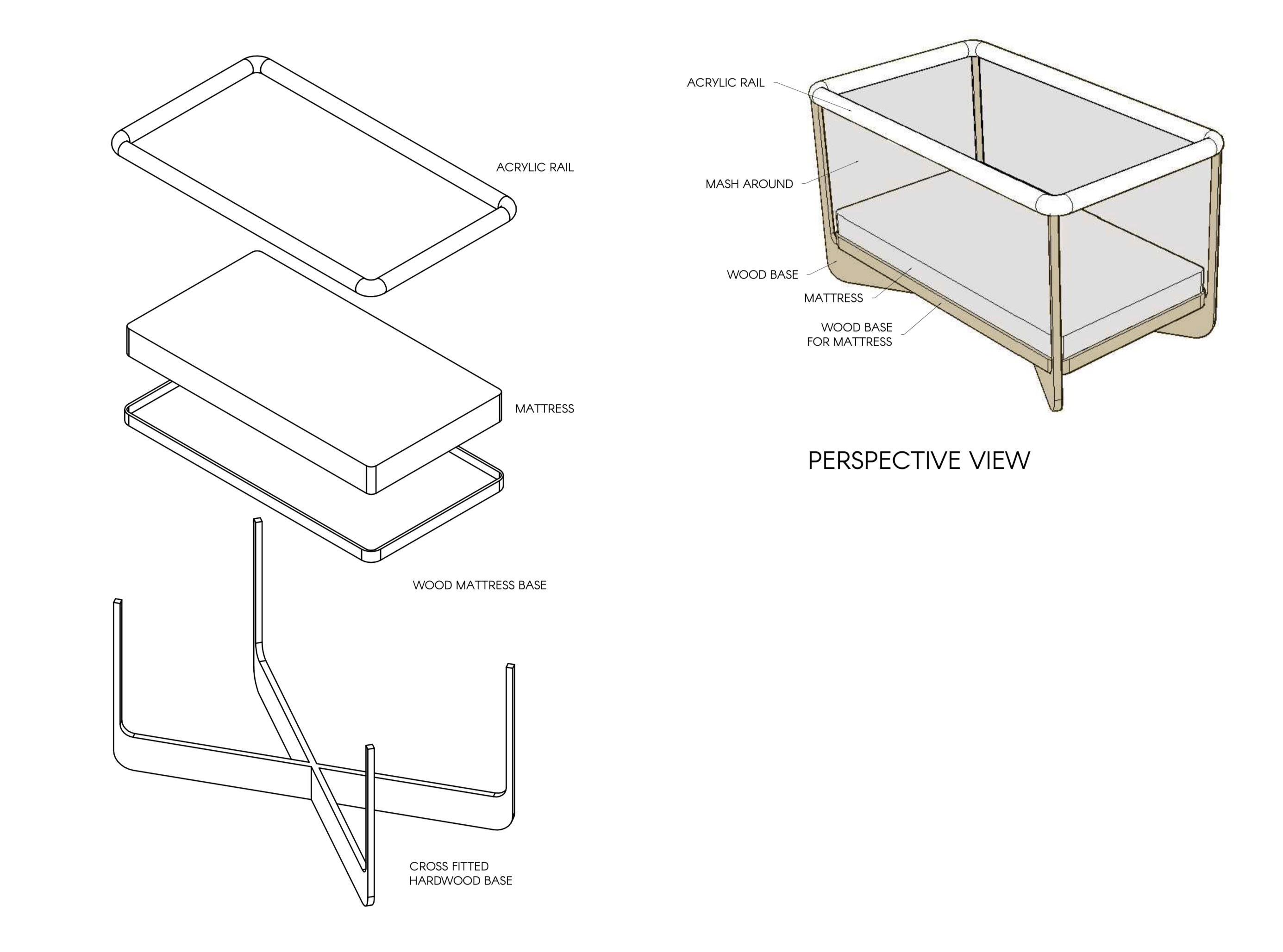 ACRYLIC RAIL

MATTRESS

WOOD MATTRESS BASE

CROSS FITTED
HARDWOOD BASE

ACRYLIC RAIL

MASH AROUND

WOOD BASE

MATTRESS

WOOD BASE
FOR MATTRESS

PERSPECTIVE VIEW