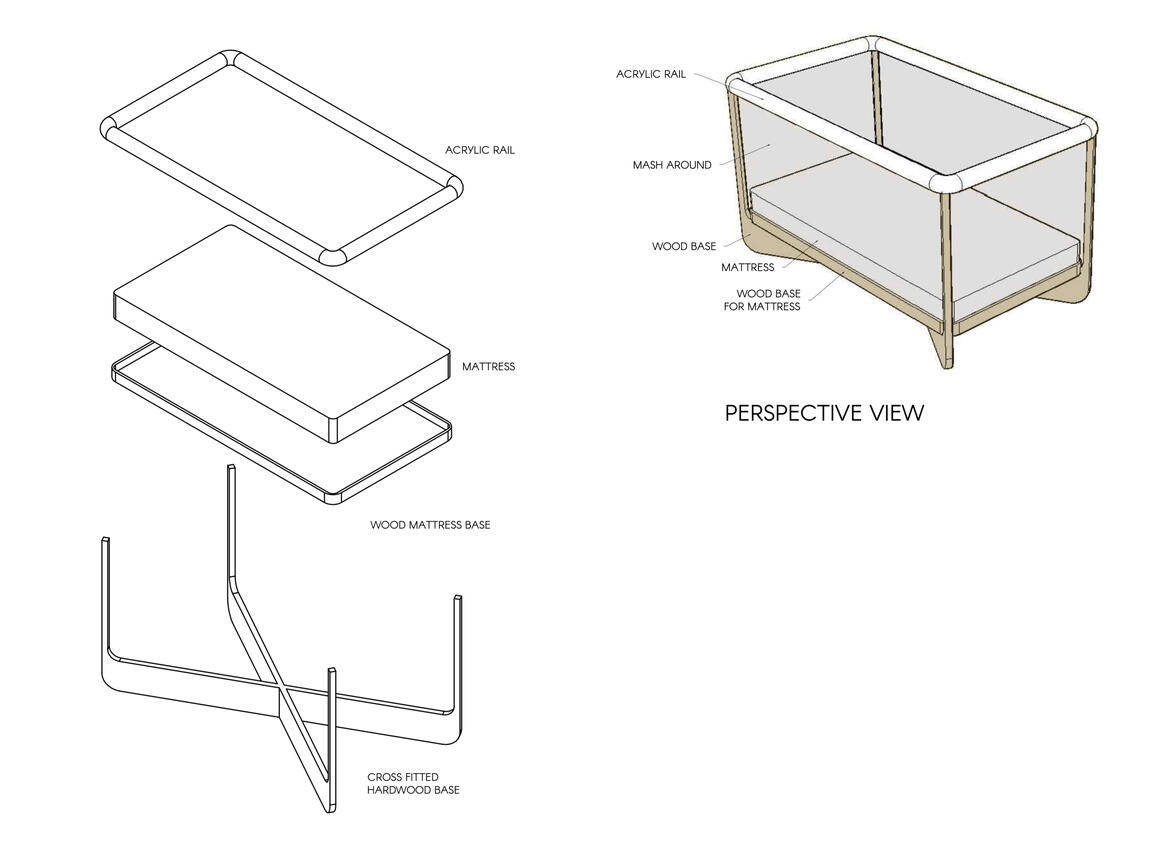 ACRYLIC RAIL

MATTRESS

WOOD MATTRESS BASE

CROSS FITTED
HARDWOOD BASE

ACRYLIC RAIL

MASH AROUND

WOOD BASE

MATTRESS

WOOD BASE
FOR MATTRESS

PERSPECTIVE VIEW